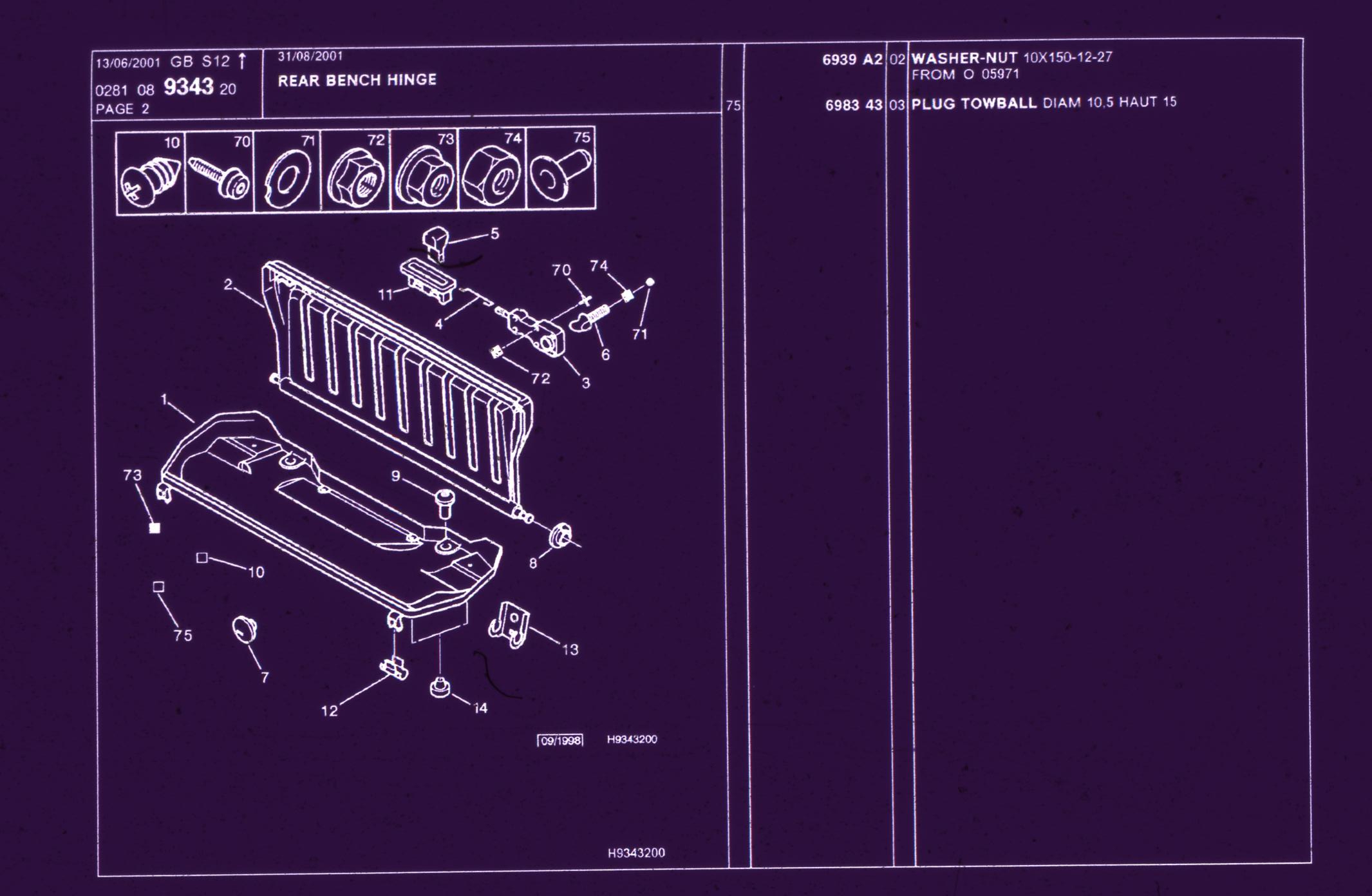 13/06/2001 GB S12 ↑
0281 08 9343 20
PAGE 2

31/08/2001
REAR BENCH HINGE

10 70 71 72 73 74 75

5
2
11
4
70
74
71
6
3
72
1
73
9
8
10
75
7
13
12
14

09/1998 H9343200

H9343200

| | | | |
|---|---|---|---|
| | 6939 A2 | 02 | WASHER-NUT 10X150-12-27 FROM O 05971 |
| 75 | 6983 43 | 03 | PLUG TOWBALL DIAM 10,5 HAUT 15 |