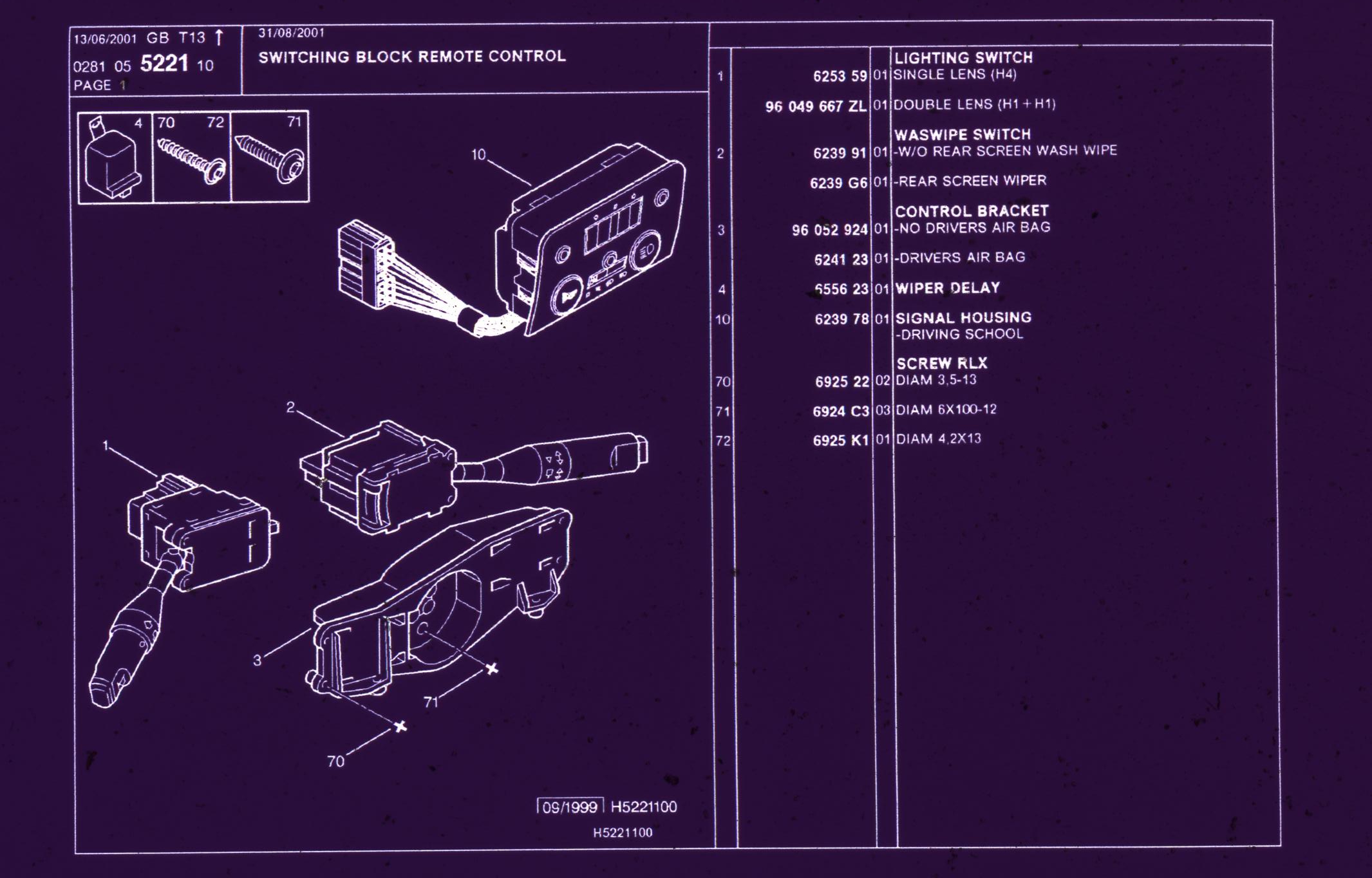 13/06/2001 GB T13 ↑
0281 05 5221 10
PAGE 1

31/08/2001
SWITCHING BLOCK REMOTE CONTROL

4 70 72 71

10

2

1

3

71

70

09/1999 H5221100

H5221100

| | | | |
|---|---|---|---|
| | | | LIGHTING SWITCH |
| 1 | 6253 59 | 01 | SINGLE LENS (H4) |
| | 96 049 667 ZL | 01 | DOUBLE LENS (H1+H1) |
| | | | WASWIPE SWITCH |
| 2 | 6239 91 | 01 | -W/O REAR SCREEN WASH WIPE |
| | 6239 G6 | 01 | -REAR SCREEN WIPER |
| | | | CONTROL BRACKET |
| 3 | 96 052 924 | 01 | -NO DRIVERS AIR BAG |
| | 6241 23 | 01 | -DRIVERS AIR BAG |
| 4 | 6556 23 | 01 | WIPER DELAY |
| 10 | 6239 78 | 01 | SIGNAL HOUSING -DRIVING SCHOOL |
| | | | SCREW RLX |
| 70 | 6925 22 | 02 | DIAM 3,5-13 |
| 71 | 6924 C3 | 03 | DIAM 6X100-12 |
| 72 | 6925 K1 | 01 | DIAM 4,2X13 |