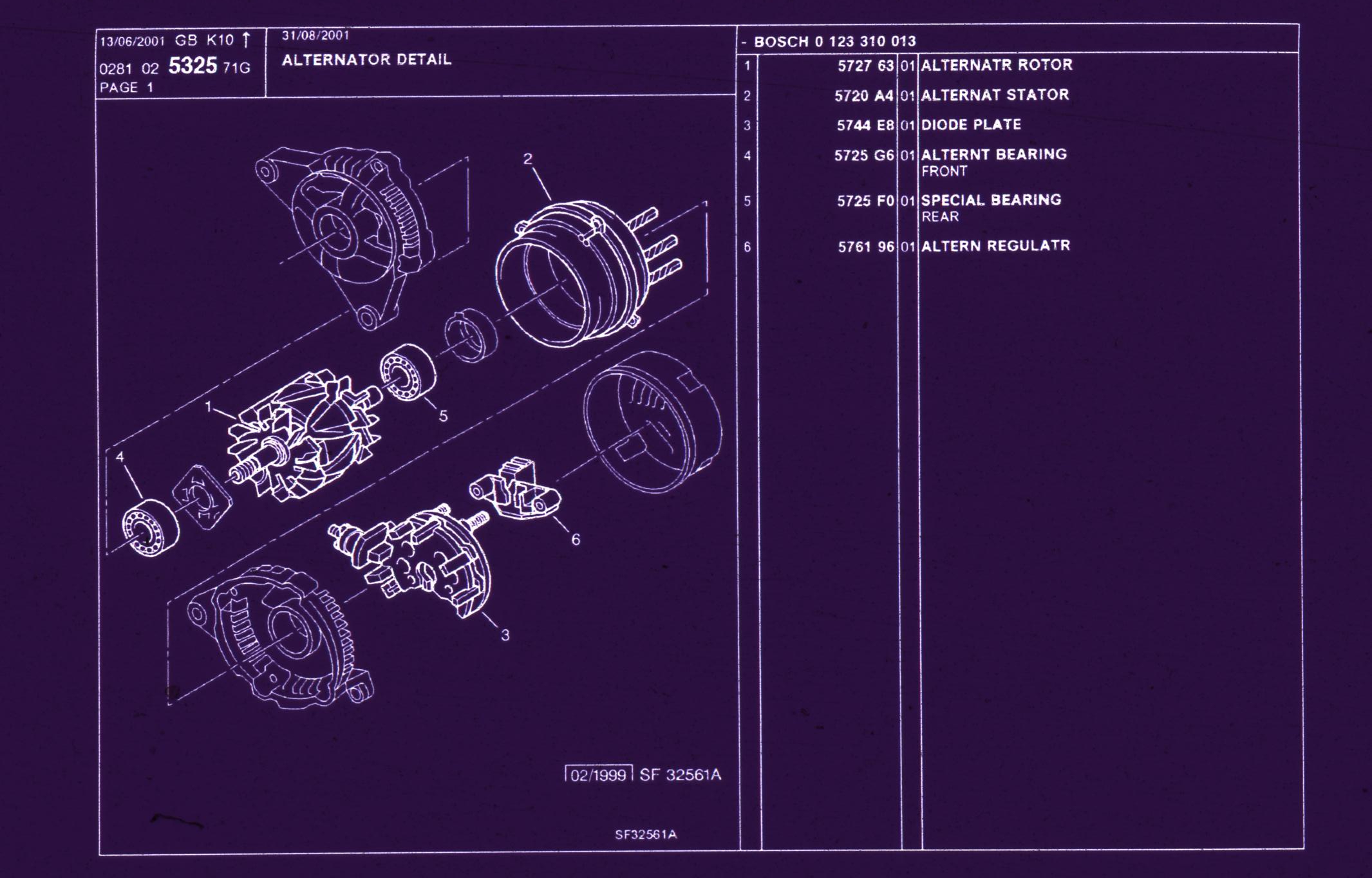 13/06/2001 GB K10 ↑
0281 02 5325 71G
PAGE 1

31/08/2001
ALTERNATOR DETAIL

2
1
5
4
6
3

02/1999 SF 32561A

SF32561A

- BOSCH 0 123 310 013

| | | | |
|---|---|---|---|
| 1 | 5727 63 | 01 | ALTERNATR ROTOR |
| 2 | 5720 A4 | 01 | ALTERNAT STATOR |
| 3 | 5744 E8 | 01 | DIODE PLATE |
| 4 | 5725 G6 | 01 | ALTERNT BEARING FRONT |
| 5 | 5725 F0 | 01 | SPECIAL BEARING REAR |
| 6 | 5761 96 | 01 | ALTERN REGULATR |