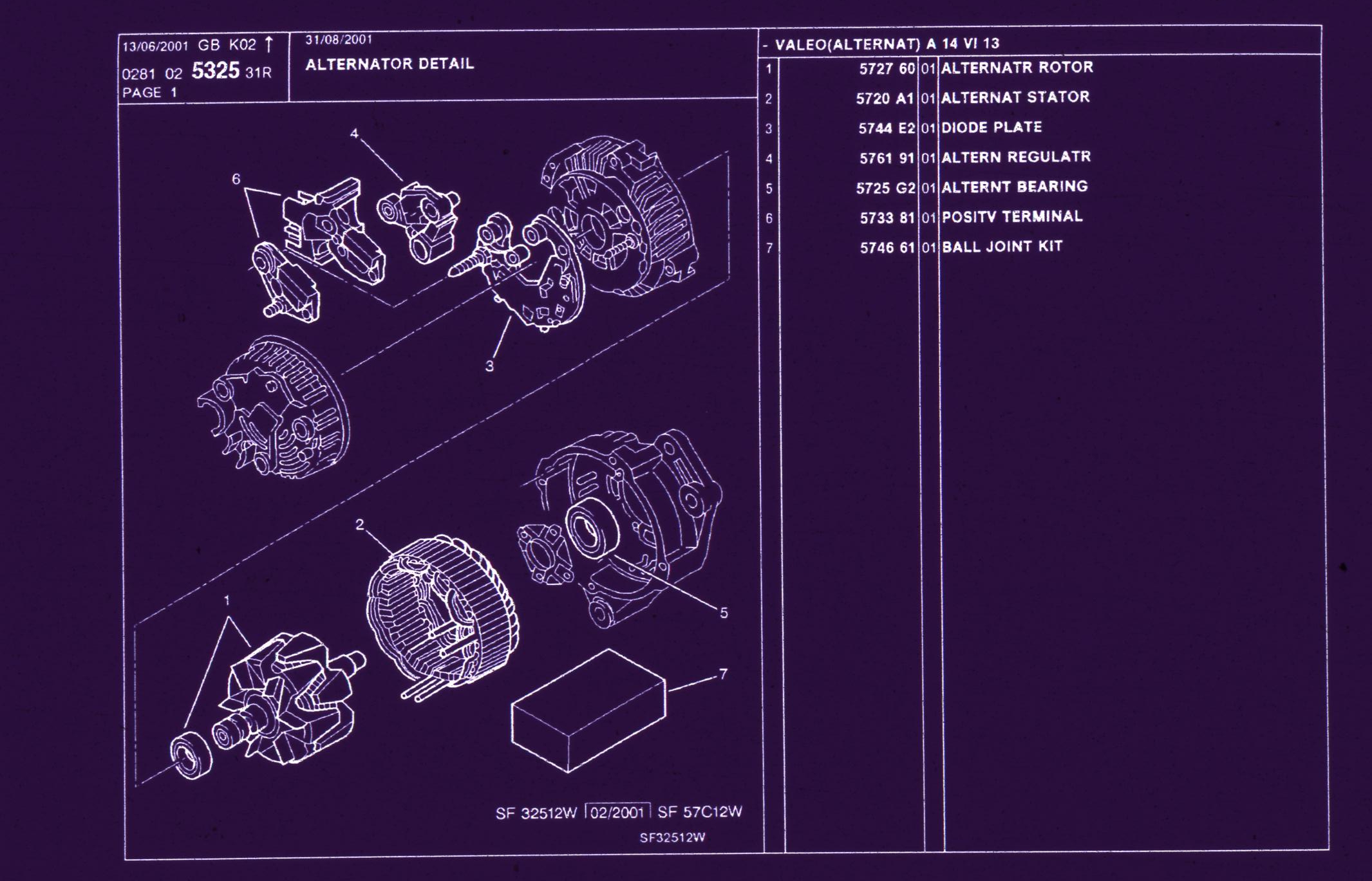 13/06/2001 GB K02 ↑
0281 02 5325 31R
PAGE 1

31/08/2001
ALTERNATOR DETAIL

4
6
3
2
1
5
7

SF 32512W 02/2001 SF 57C12W
SF32512W

- VALEO(ALTERNAT) A 14 VI 13

| | | | |
|---|---|---|---|
| 1 | 5727 60 | 01 | ALTERNATR ROTOR |
| 2 | 5720 A1 | 01 | ALTERNAT STATOR |
| 3 | 5744 E2 | 01 | DIODE PLATE |
| 4 | 5761 91 | 01 | ALTERN REGULATR |
| 5 | 5725 G2 | 01 | ALTERNT BEARING |
| 6 | 5733 81 | 01 | POSITV TERMINAL |
| 7 | 5746 61 | 01 | BALL JOINT KIT |