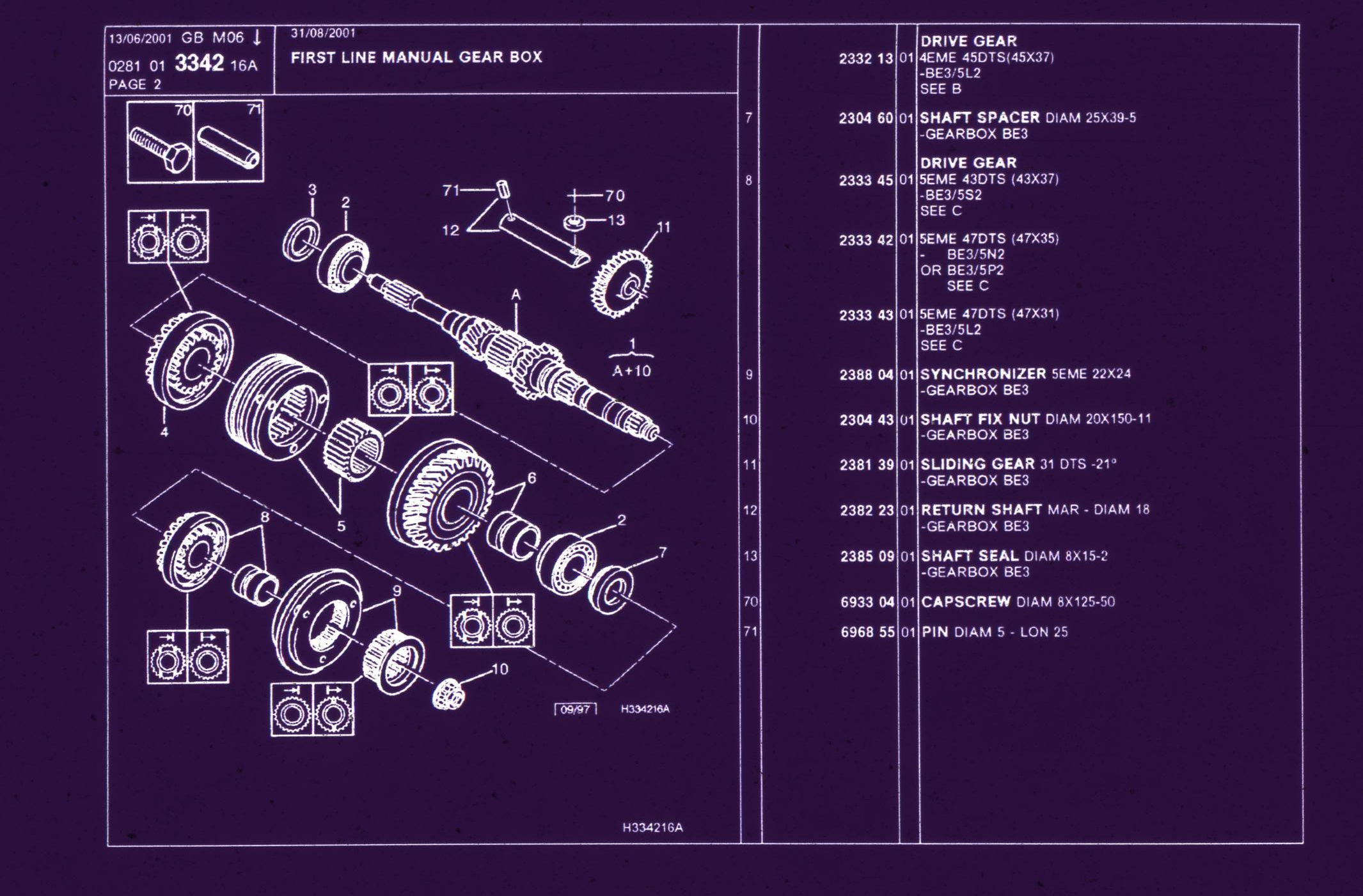 13/06/2001 GB M06 ↓
0281 01 3342 16A
PAGE 2

31/08/2001
FIRST LINE MANUAL GEAR BOX

70 71

3 2 71 70 12 13 11 A 1 A+10 4 5 6 2 7 8 9 10

09/97 H334216A

H334216A

| | | | |
|---|---|---|---|
| | 2332 13 | 01 | DRIVE GEAR 4EME 45DTS(45X37) -BE3/5L2 SEE B |
| 7 | 2304 60 | 01 | SHAFT SPACER DIAM 25X39-5 -GEARBOX BE3 |
| 8 | 2333 45 | 01 | DRIVE GEAR 5EME 43DTS (43X37) -BE3/5S2 SEE C |
| | 2333 42 | 01 | 5EME 47DTS (47X35) - BE3/5N2 OR BE3/5P2 SEE C |
| | 2333 43 | 01 | 5EME 47DTS (47X31) -BE3/5L2 SEE C |
| 9 | 2388 04 | 01 | SYNCHRONIZER 5EME 22X24 -GEARBOX BE3 |
| 10 | 2304 43 | 01 | SHAFT FIX NUT DIAM 20X150-11 -GEARBOX BE3 |
| 11 | 2381 39 | 01 | SLIDING GEAR 31 DTS -21° -GEARBOX BE3 |
| 12 | 2382 23 | 01 | RETURN SHAFT MAR - DIAM 18 -GEARBOX BE3 |
| 13 | 2385 09 | 01 | SHAFT SEAL DIAM 8X15-2 -GEARBOX BE3 |
| 70 | 6933 04 | 01 | CAPSCREW DIAM 8X125-50 |
| 71 | 6968 55 | 01 | PIN DIAM 5 - LON 25 |