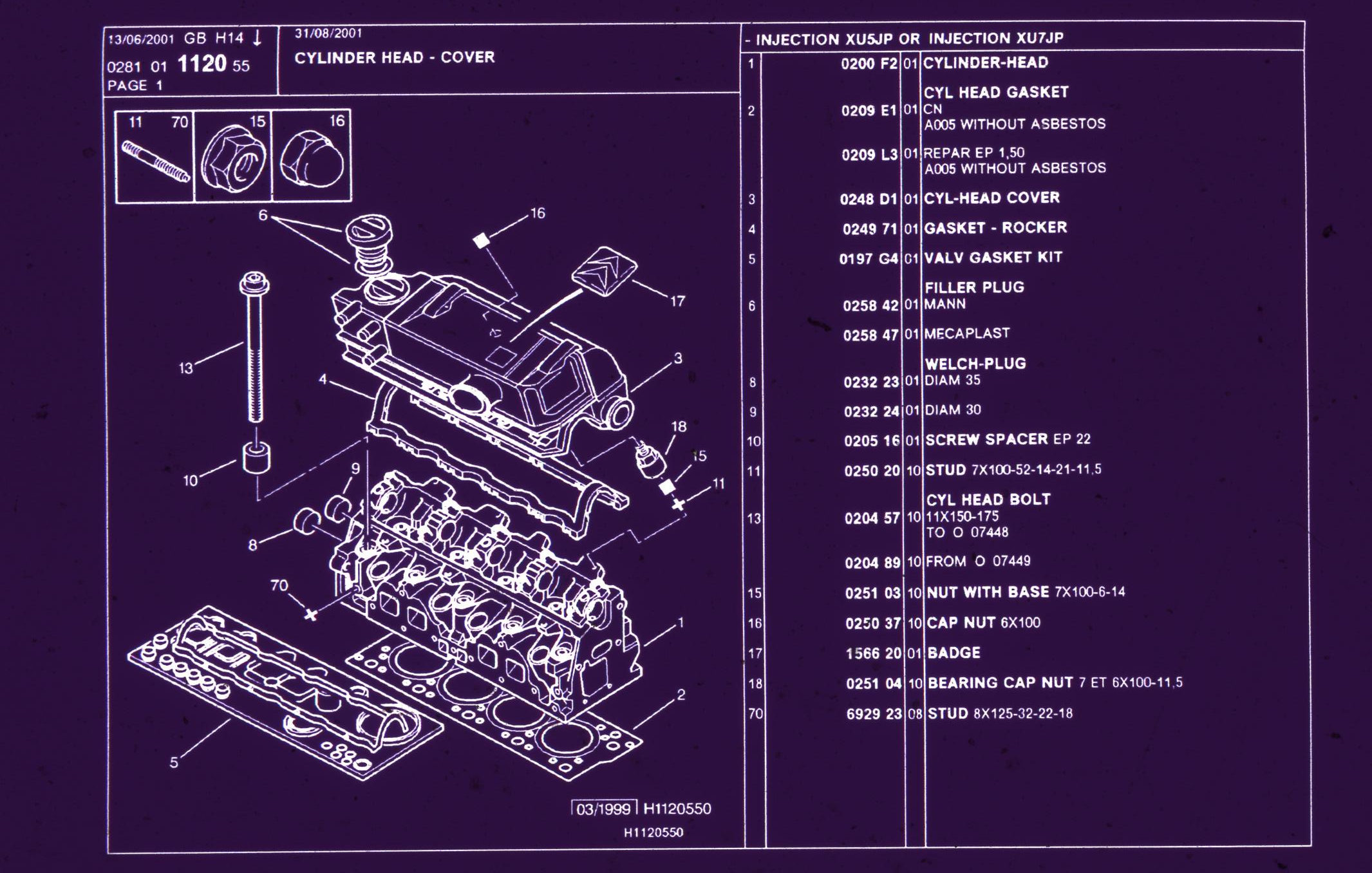 13/06/2001 GB H14 ↓
0281 01 1120 55
PAGE 1

31/08/2001
CYLINDER HEAD - COVER

11 70 15 16

6 16 17 13 4 3 18 15 11 10 9 8 70 1 2 5

03/1999 H1120550
H1120550

- INJECTION XU5JP OR INJECTION XU7JP

| | | | |
|---|---|---|---|
| 1 | 0200 F2 | 01 | CYLINDER-HEAD |
| | | | CYL HEAD GASKET |
| 2 | 0209 E1 | 01 | CN A005 WITHOUT ASBESTOS |
| | 0209 L3 | 01 | REPAR EP 1,50 A005 WITHOUT ASBESTOS |
| 3 | 0248 D1 | 01 | CYL-HEAD COVER |
| 4 | 0249 71 | 01 | GASKET - ROCKER |
| 5 | 0197 G4 | 01 | VALV GASKET KIT |
| | | | FILLER PLUG |
| 6 | 0258 42 | 01 | MANN |
| | 0258 47 | 01 | MECAPLAST |
| | | | WELCH-PLUG |
| 8 | 0232 23 | 01 | DIAM 35 |
| 9 | 0232 24 | 01 | DIAM 30 |
| 10 | 0205 16 | 01 | SCREW SPACER EP 22 |
| 11 | 0250 20 | 10 | STUD 7X100-52-14-21-11,5 |
| | | | CYL HEAD BOLT |
| 13 | 0204 57 | 10 | 11X150-175 TO O 07448 |
| | 0204 89 | 10 | FROM O 07449 |
| 15 | 0251 03 | 10 | NUT WITH BASE 7X100-6-14 |
| 16 | 0250 37 | 10 | CAP NUT 6X100 |
| 17 | 1566 20 | 01 | BADGE |
| 18 | 0251 04 | 10 | BEARING CAP NUT 7 ET 6X100-11,5 |
| 70 | 6929 23 | 08 | STUD 8X125-32-22-18 |