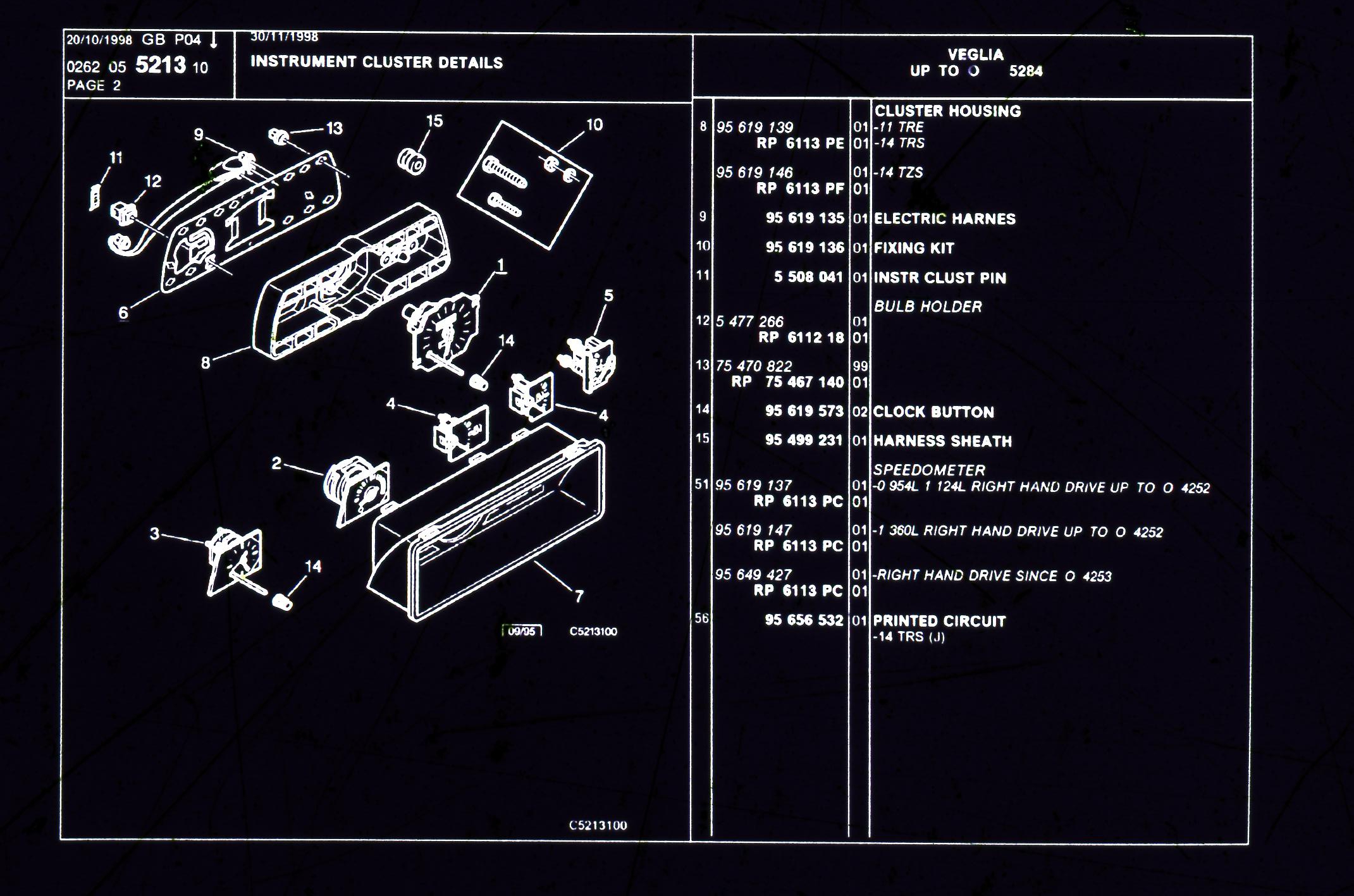 20/10/1998 GB P04
0262 05 5213 10
PAGE 2

30/11/1998
INSTRUMENT CLUSTER DETAILS

VEGLIA
UP TO O 5284

9 13 15 10 11 12 6 8 1 5 14 4 4 2 3 14 7

09/95 C5213100

C5213100

| | | | |
|---|---|---|---|
| | | | CLUSTER HOUSING |
| 8 | 95 619 139 | 01 | -11 TRE |
| | RP 6113 PE | 01 | -14 TRS |
| | 95 619 146 | 01 | -14 TZS |
| | RP 6113 PF | 01 | |
| 9 | 95 619 135 | 01 | ELECTRIC HARNES |
| 10 | 95 619 136 | 01 | FIXING KIT |
| 11 | 5 508 041 | 01 | INSTR CLUST PIN |
| | | | BULB HOLDER |
| 12 | 5 477 266 | 01 | |
| | RP 6112 18 | 01 | |
| 13 | 75 470 822 | 99 | |
| | RP 75 467 140 | 01 | |
| 14 | 95 619 573 | 02 | CLOCK BUTTON |
| 15 | 95 499 231 | 01 | HARNESS SHEATH |
| | | | SPEEDOMETER |
| 51 | 95 619 137 | 01 | -0 954L 1 124L RIGHT HAND DRIVE UP TO O 4252 |
| | RP 6113 PC | 01 | |
| | 95 619 147 | 01 | -1 360L RIGHT HAND DRIVE UP TO O 4252 |
| | RP 6113 PC | 01 | |
| | 95 649 427 | 01 | -RIGHT HAND DRIVE SINCE O 4253 |
| | RP 6113 PC | 01 | |
| 56 | 95 656 532 | 01 | PRINTED CIRCUIT -14 TRS (J) |